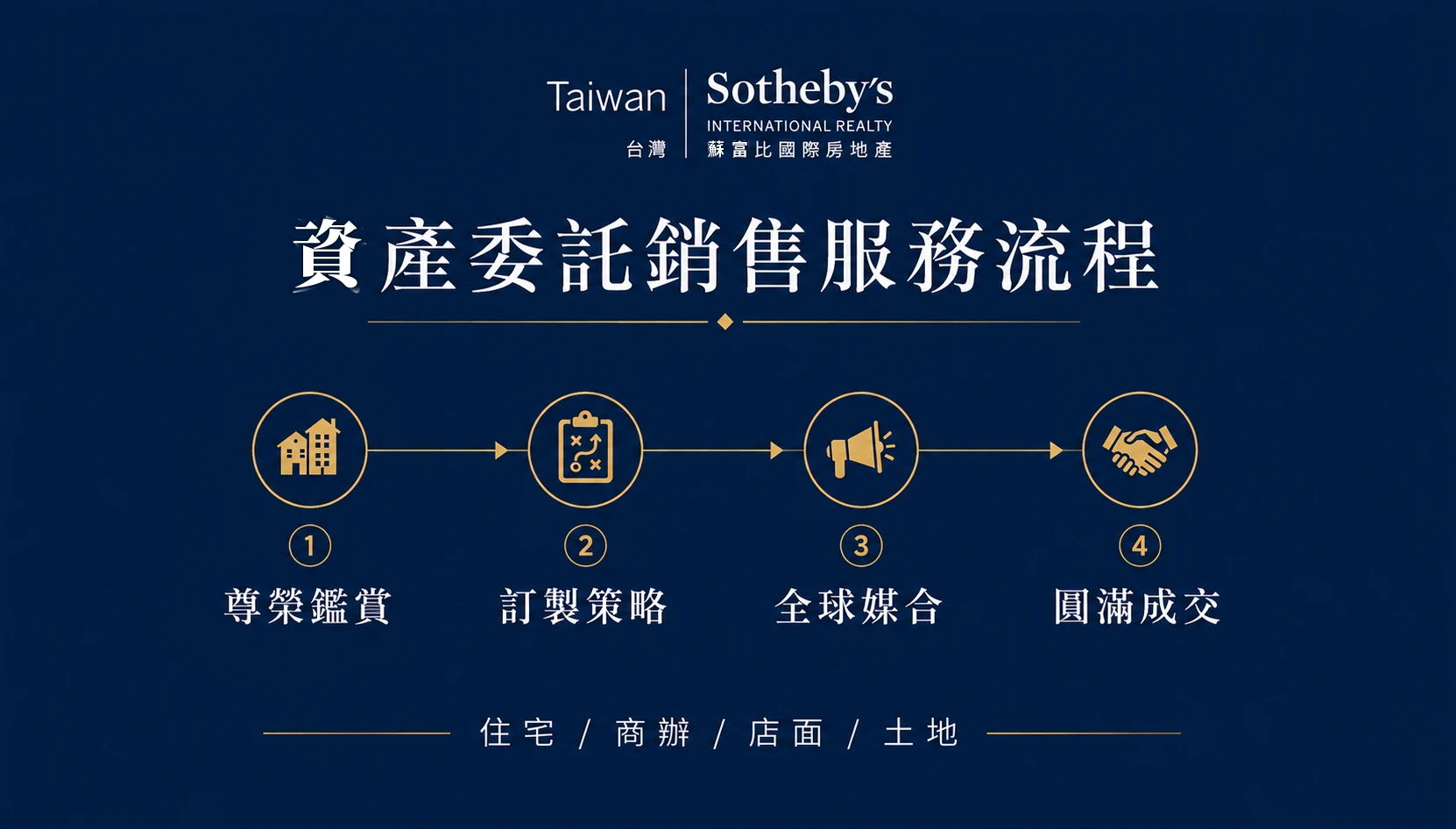 Taiwan
台灣

Sotheby's
INTERNATIONAL REALTY
蘇富比國際房地產

資產委託銷售服務流程

1
尊榮鑑賞

2
訂製策略

3
全球媒合

4
圓滿成交

住宅 / 商辦 / 店面 / 土地